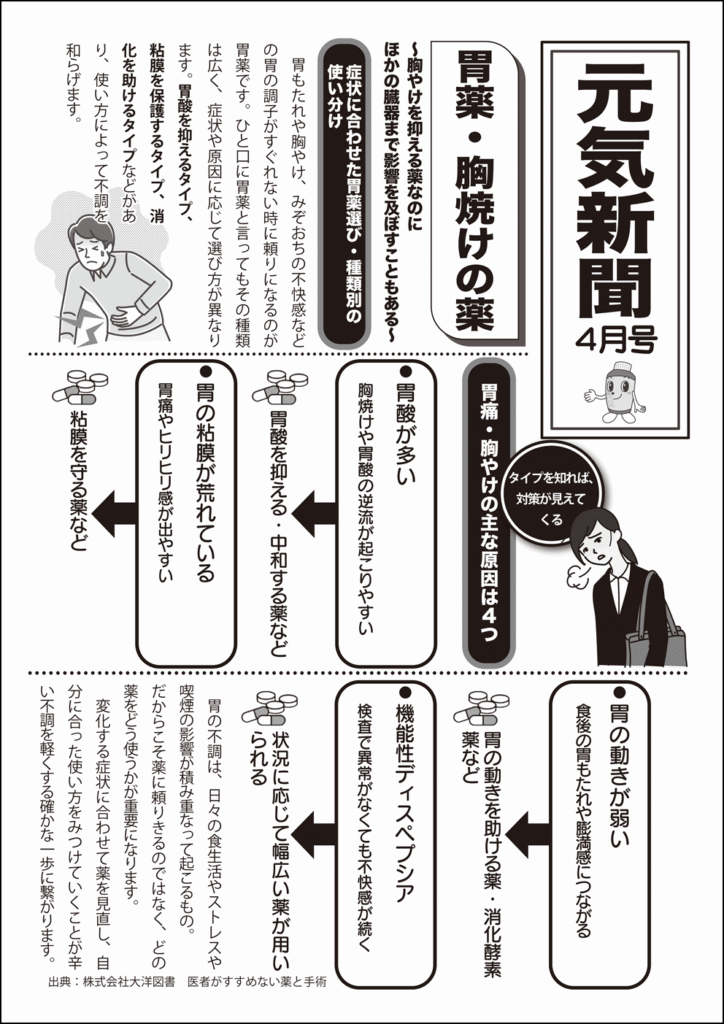 元気新聞
4月号

胃薬・胸焼けの薬

～胸やけを抑える薬なのに
ほかの臓器まで影響を及ぼすこともある～

症状に合わせた胃薬選び・種類別の使い分け

胃もたれや胸やけ、みぞおちの不快感などの胃の調子がすぐれない時に頼りになるのが胃薬です。ひと口に胃薬と言ってもその種類は広く、症状や原因に応じて選び方が異なります。胃酸を抑えるタイプ、粘膜を保護するタイプ、消化を助けるタイプなどがあり、使い方によって不調を和らげます。

胃痛・胸やけの主な原因は4つ

タイプを知れば、対策が見えてくる

●胃酸が多い
胸焼けや胃酸の逆流が起こりやすい

胃酸を抑える・中和する薬など

●胃の粘膜が荒れている
胃痛やヒリヒリ感が出やすい

粘膜を守る薬など

●胃の動きが弱い
食後の胃もたれや膨満感につながる

胃の動きを助ける薬・消化酵素薬など

●機能性ディスペプシア
検査で異常がなくても不快感が続く

状況に応じて幅広い薬が用いられる

胃の不調は、日々の食生活やストレスや喫煙の影響が積み重なって起こるもの。だからこそ薬に頼りきるのではなく、どの薬をどう使うかが重要になります。
変化する症状に合わせて薬を見直し、自分に合った使い方をみつけていくことが辛い不調を軽くする確かな一歩に繋がります。

出典：株式会社大洋図書　医者がすすめない薬と手術